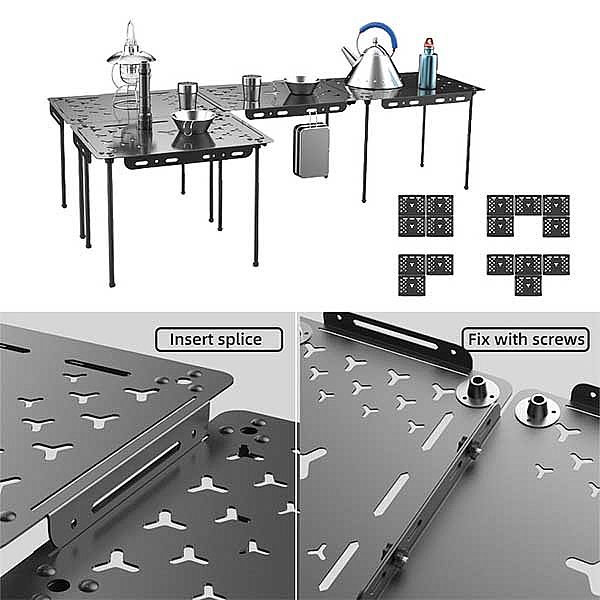 Insert splice

Fix with screws